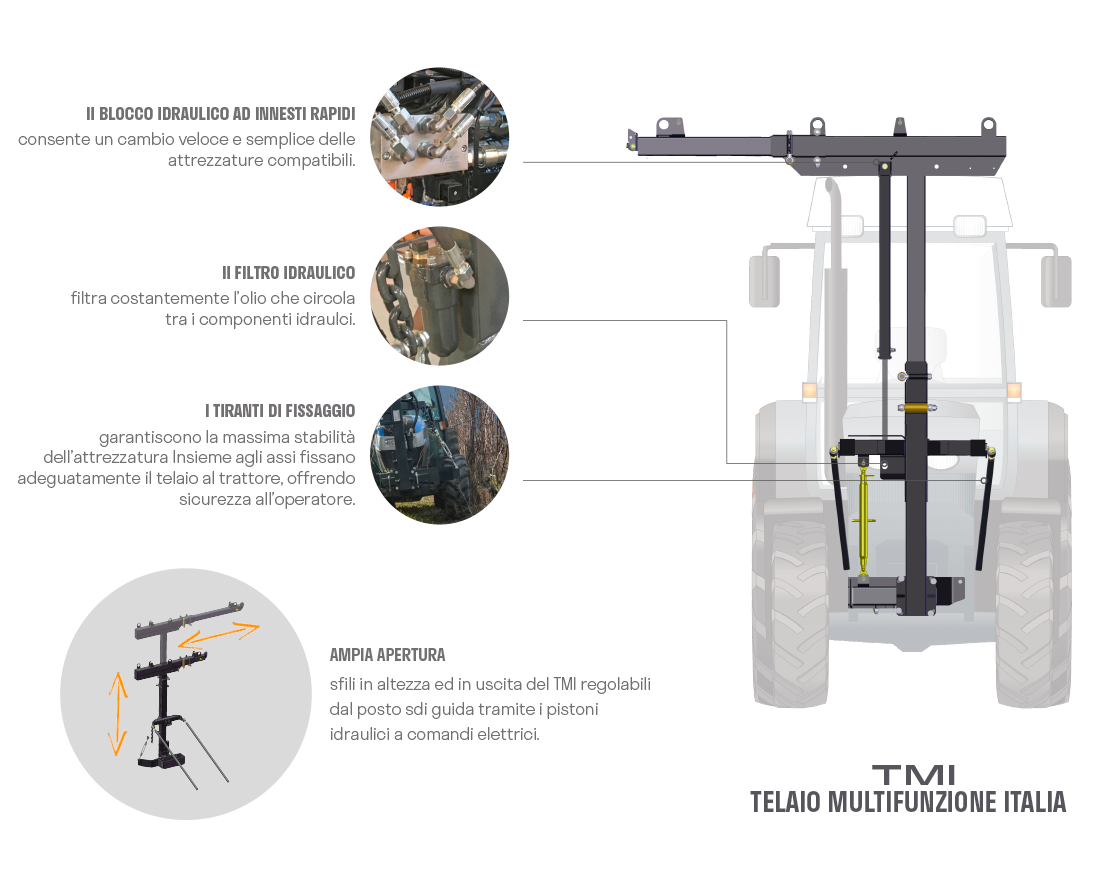 Il BLOCCO IDRAULICO AD INNESTI RAPIDI
consente un cambio veloce e semplice delle attrezzature compatibili.

Il FILTRO IDRAULICO
filtra costantemente l'olio che circola tra i componenti idraulci.

I TIRANTI DI FISSAGGIO
garantiscono la massima stabilità dell'attrezzatura Insieme agli assi fissano adeguatamente il telaio al trattore, offrendo sicurezza all'operatore.

AMPIA APERTURA
sfili in altezza ed in uscita del TMI regolabili dal posto sdi guida tramite i pistoni idraulici a comandi elettrici.

TMI
TELAIO MULTIFUNZIONE ITALIA