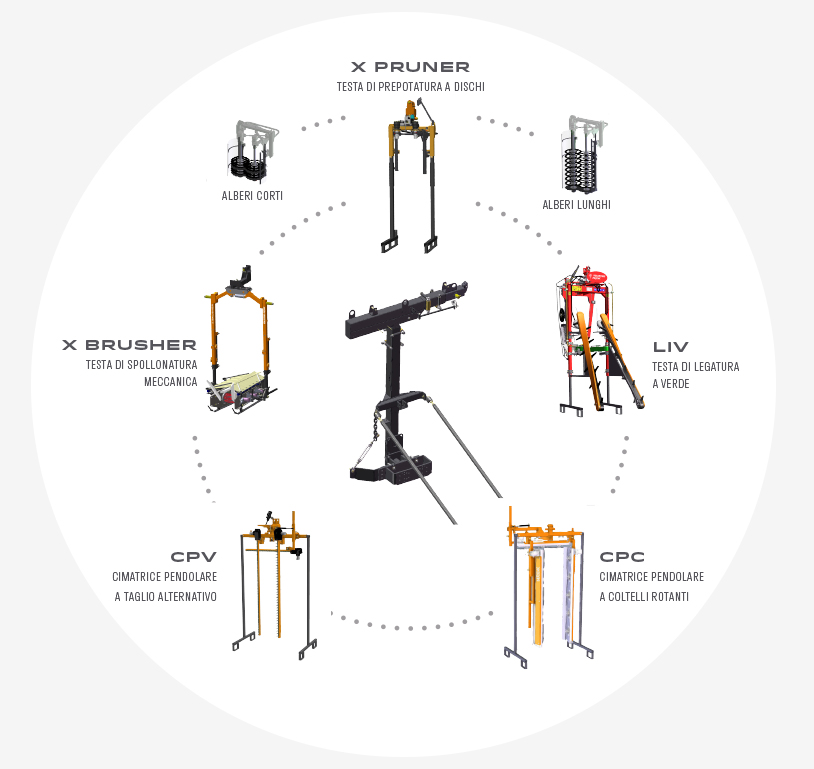 X PRUNER
TESTA DI PREPOTATURA A DISCHI

ALBERI CORTI

ALBERI LUNGHI

X BRUSHER
TESTA DI SPOLLONATURA MECCANICA

LIV
TESTA DI LEGATURA A VERDE

CPV
CIMATRICE PENDOLARE A TAGLIO ALTERNATIVO

CPC
CIMATRICE PENDOLARE A COLTELLI ROTANTI